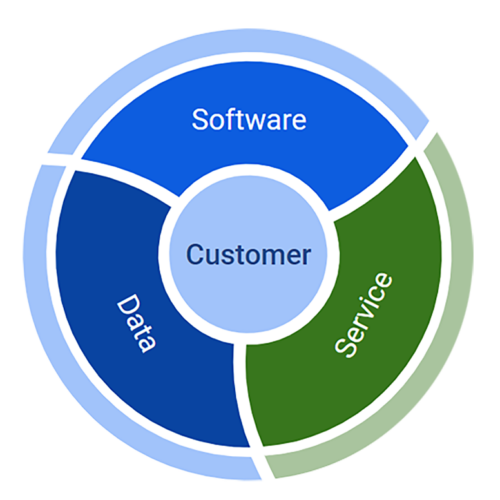 Software

Customer

Data

Service